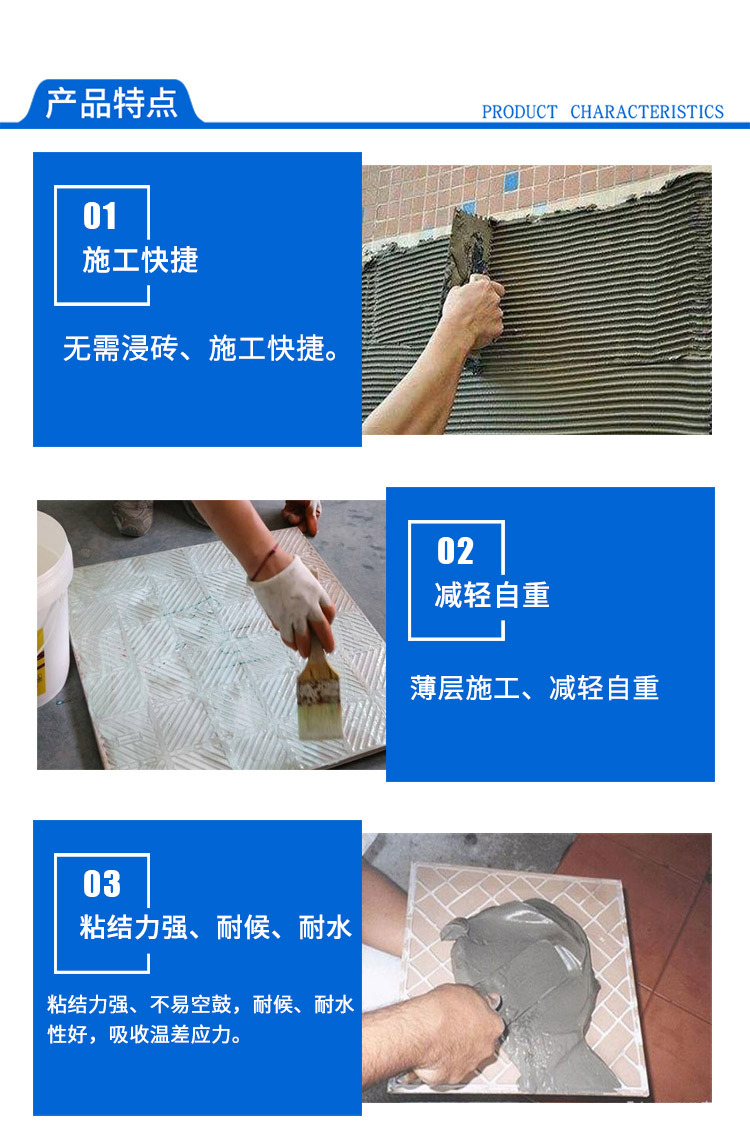 产品特点

PRODUCT CHARACTERISTICS

01
施工快捷

无需浸砖、施工快捷。

02
减轻自重

薄层施工、减轻自重

03
粘结力强、耐候、耐水

粘结力强、不易空鼓，耐候、耐水性好，吸收温差应力。